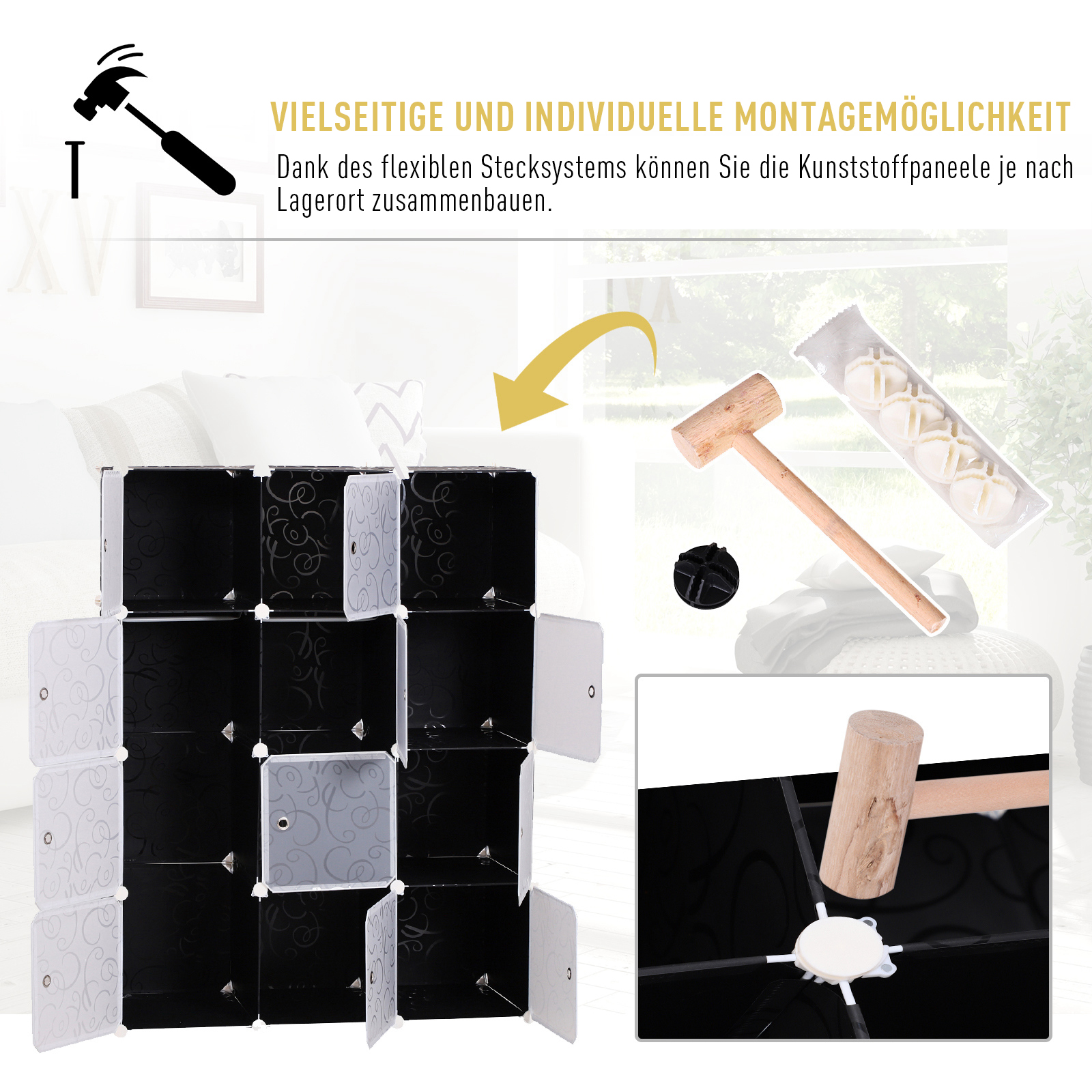 VIELSEITIGE UND INDIVIDUELLE MONTAGEMÖGLICHKEIT

Dank des flexiblen Stecksystems können Sie die Kunststoffpaneele je nach Lagerort zusammenbauen.