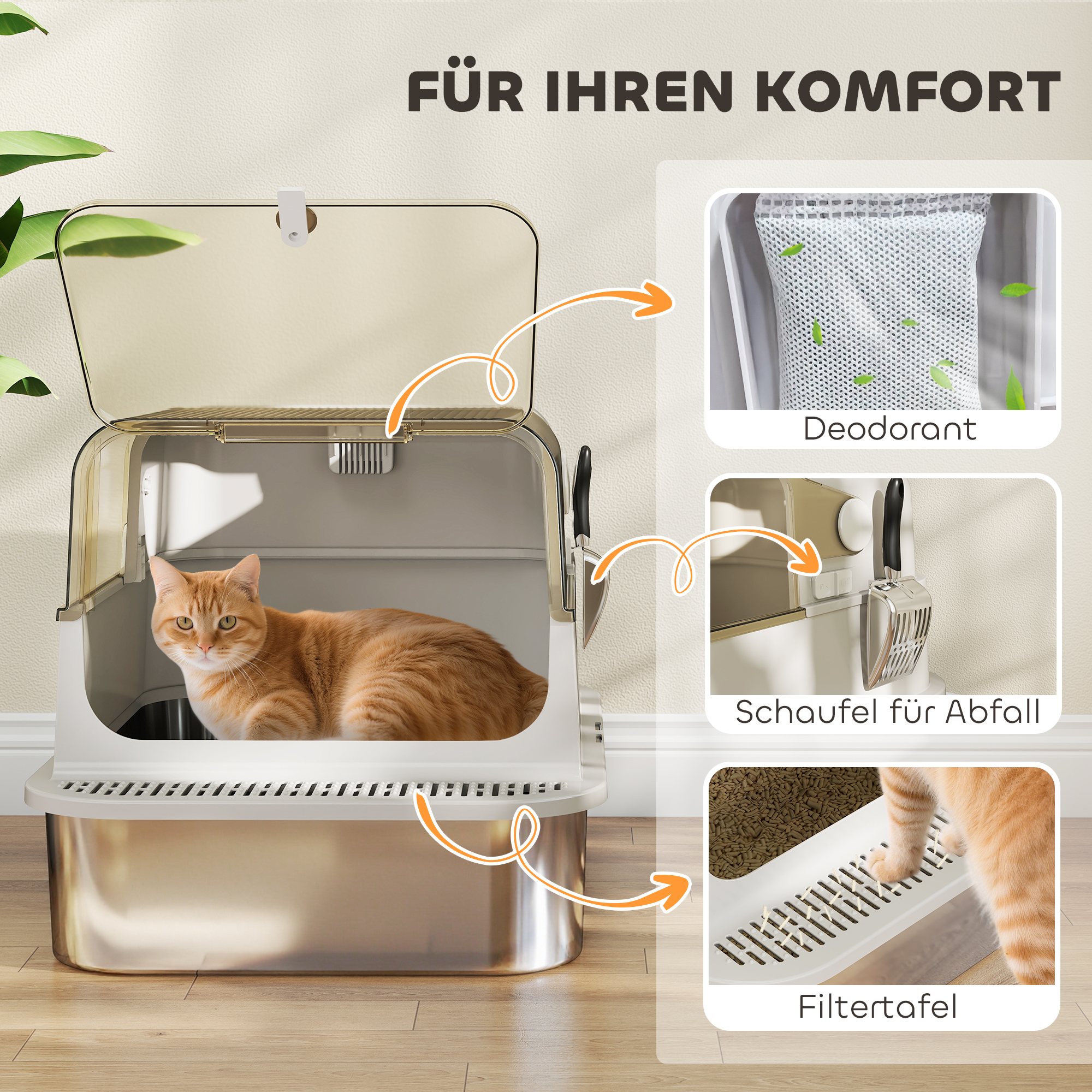 FÜR IHREN KOMFORT

Deodorant

Schaufel für Abfall

Filtertafel