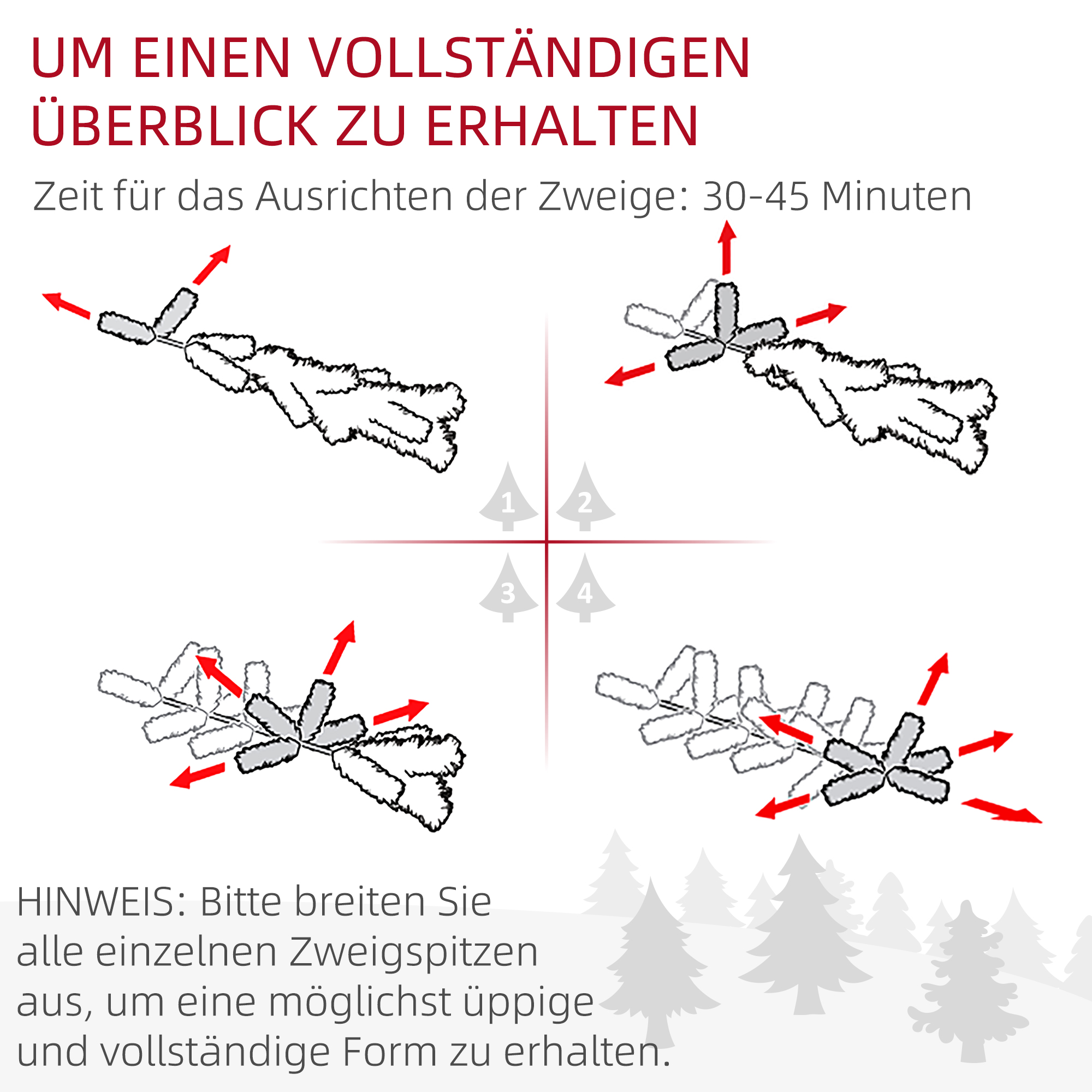 UM EINEN VOLLSTÄNDIGEN ÜBERBLICK ZU ERHALTEN

Zeit für das Ausrichten der Zweige: 30-45 Minuten

1

2

3

4

HINWEIS: Bitte breiten Sie alle einzelnen Zweigspitzen aus, um eine möglichst üppige und vollständige Form zu erhalten.