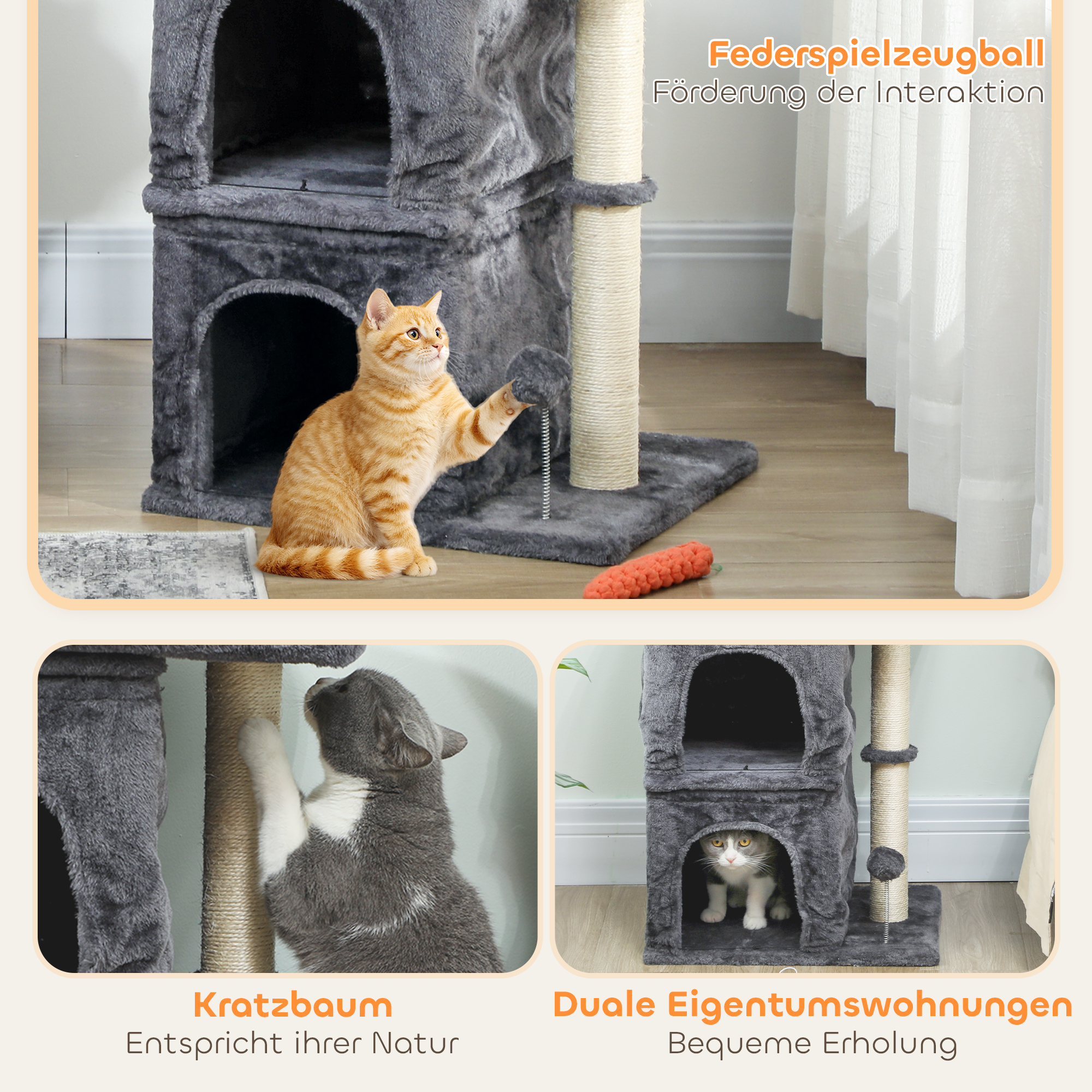 Federspielzeugball
Förderung der Interaktion

Kratzbaum
Entspricht ihrer Natur

Duale Eigentumswohnungen
Bequeme Erholung