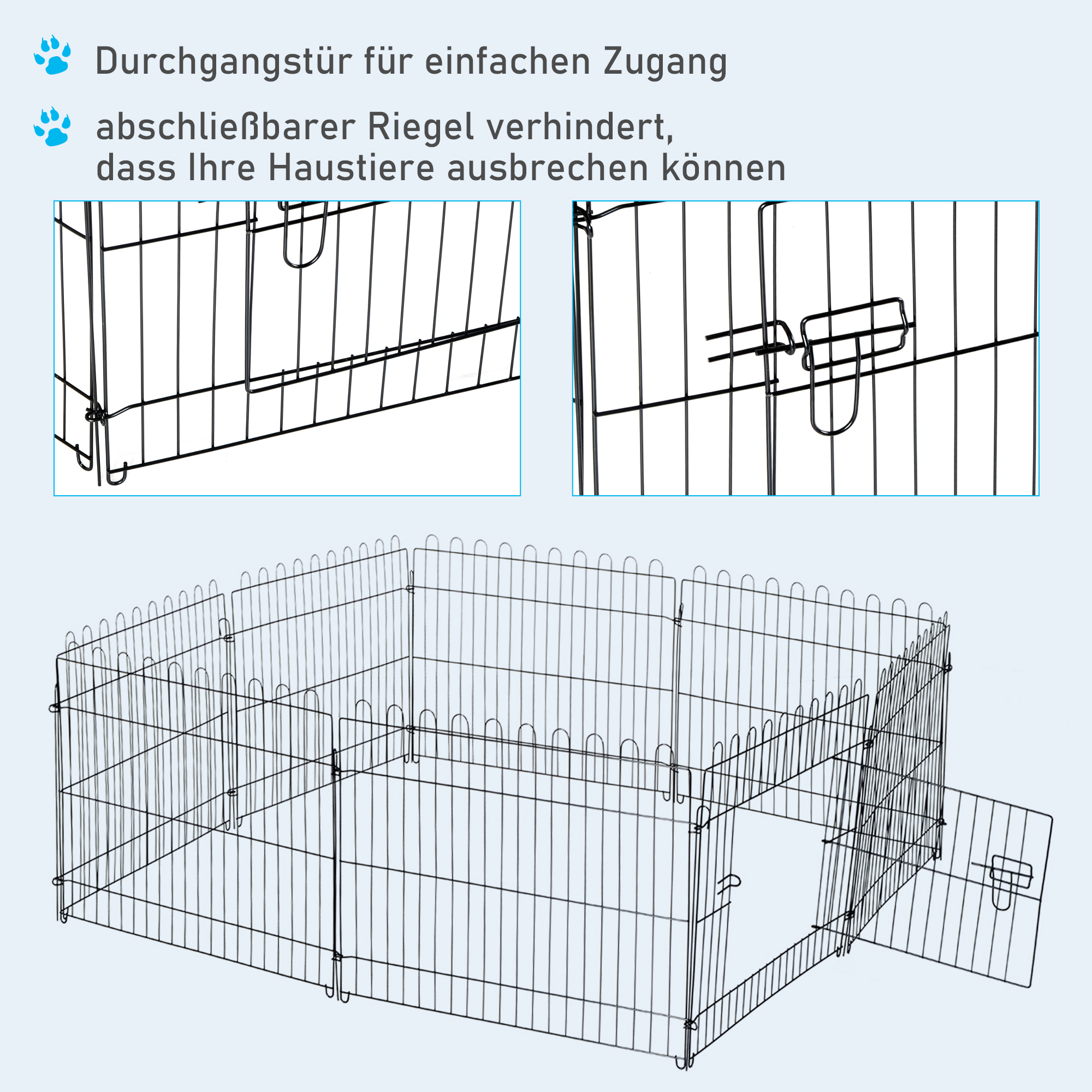 Durchgangstür für einfachen Zugang

abschließbarer Riegel verhindert, dass Ihre Haustiere ausbrechen können