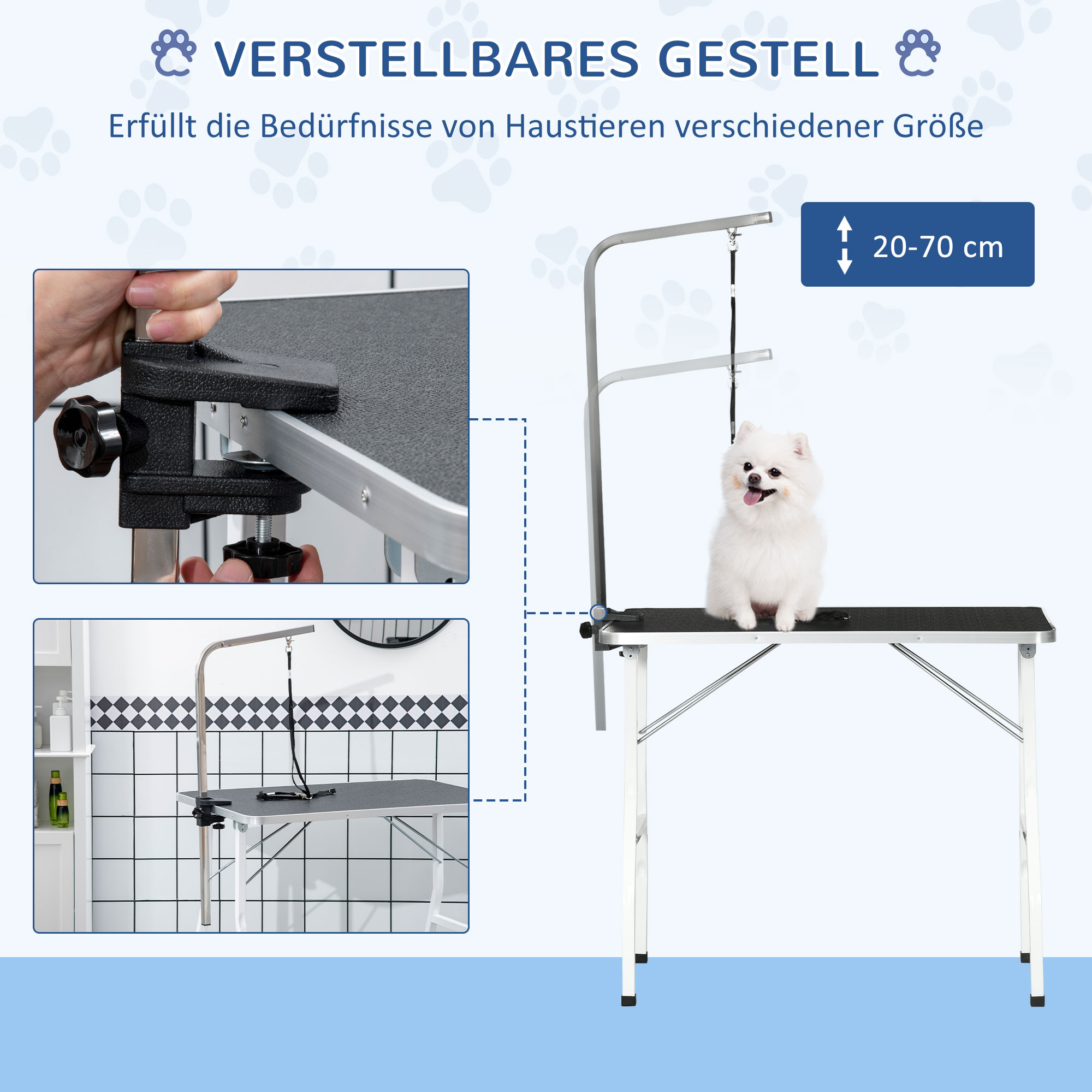 VERSTELLBARES GESTELL

Erfüllt die Bedürfnisse von Haustieren verschiedener Größe

20-70 cm