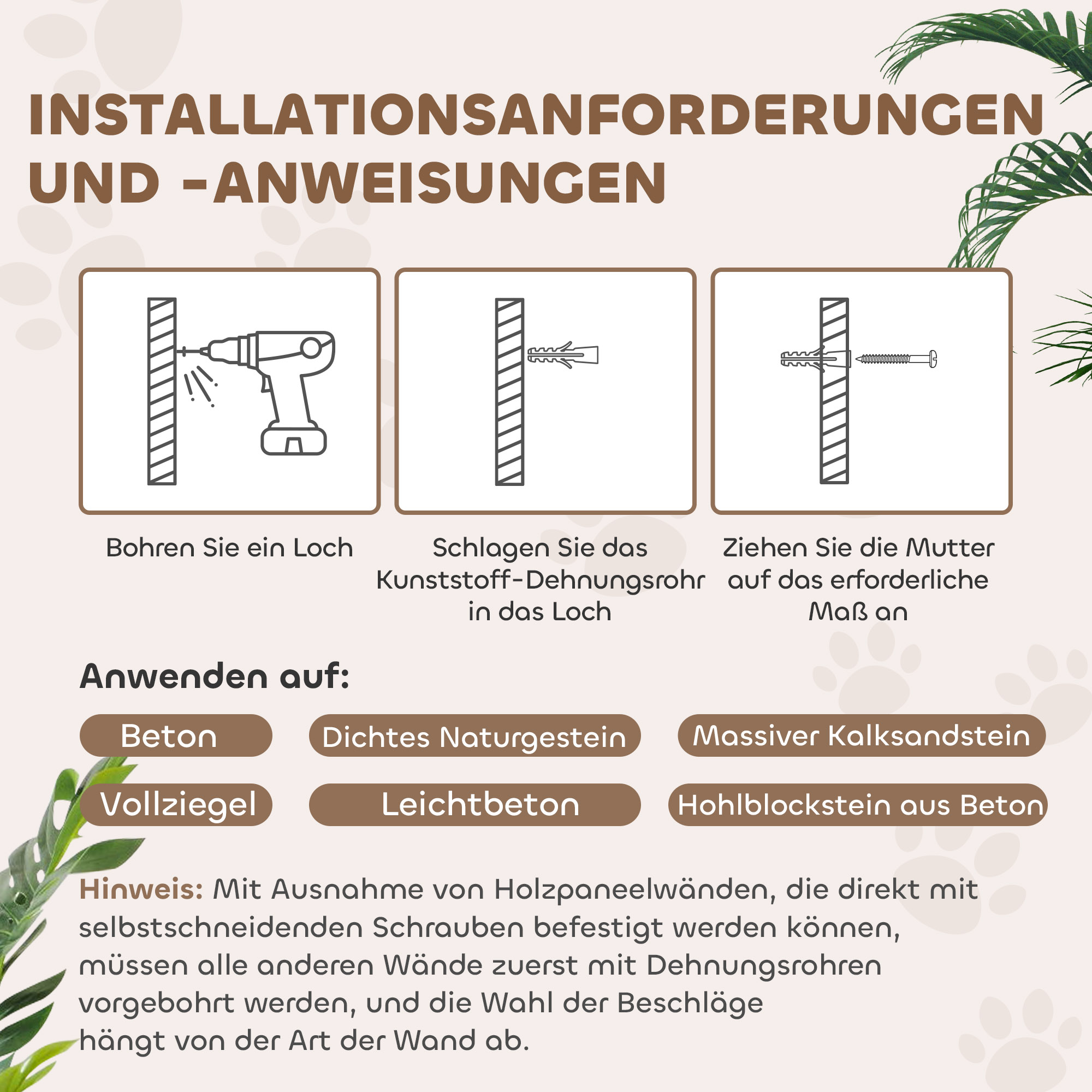 INSTALLATIONSANFORDERUNGEN UND -ANWEISUNGEN

Bohren Sie ein Loch

Schlagen Sie das Kunststoff-Dehnungsrohr in das Loch

Ziehen Sie die Mutter auf das erforderliche Maß an

Anwenden auf:

Beton

Dichtes Naturgestein

Massiver Kalksandstein

Vollziegel

Leichtbeton

Hohlblockstein aus Beton

Hinweis: Mit Ausnahme von Holzpaneelwänden, die direkt mit selbstschneidenden Schrauben befestigt werden können, müssen alle anderen Wände zuerst mit Dehnungsrohren vorgebohrt werden, und die Wahl der Beschläge hängt von der Art der Wand ab.