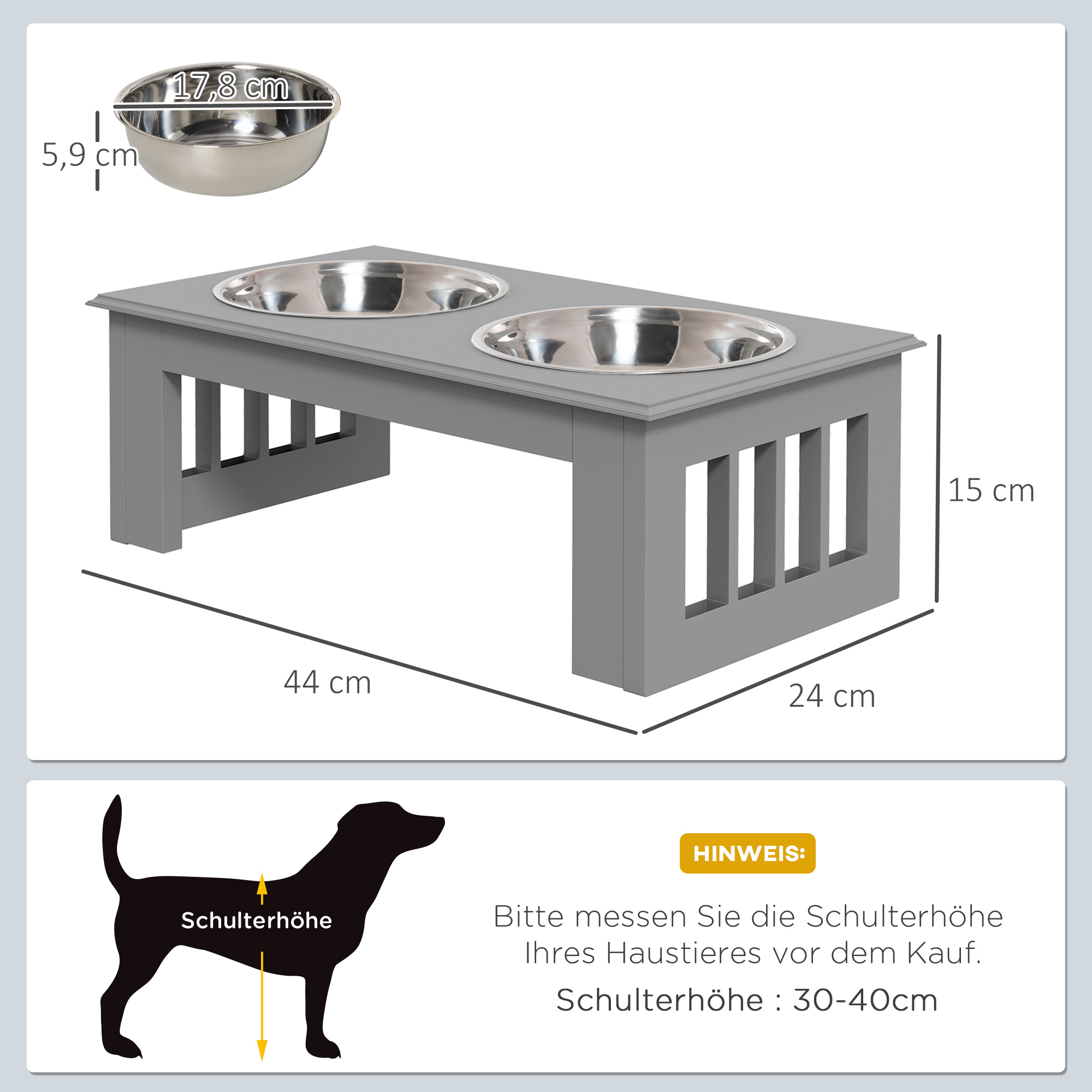 17,8 cm

5,9 cm

15 cm

44 cm

24 cm

Schulterhöhe

HINWEIS:

Bitte messen Sie die Schulterhöhe Ihres Haustieres vor dem Kauf.

Schulterhöhe : 30-40cm