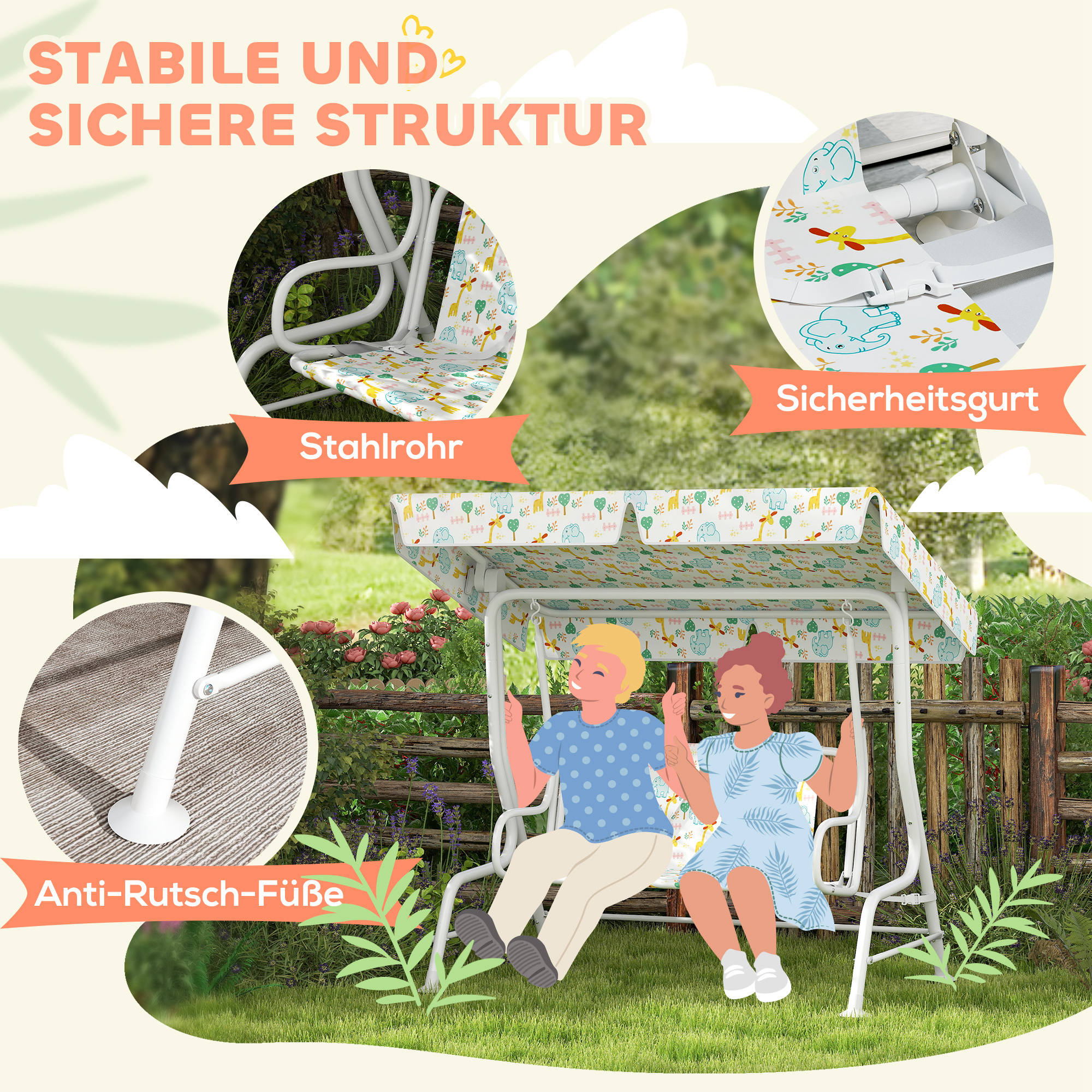 STABILE UND SICHERE STRUKTUR

Stahlrohr

Sicherheitsgurt

Anti-Rutsch-Füße