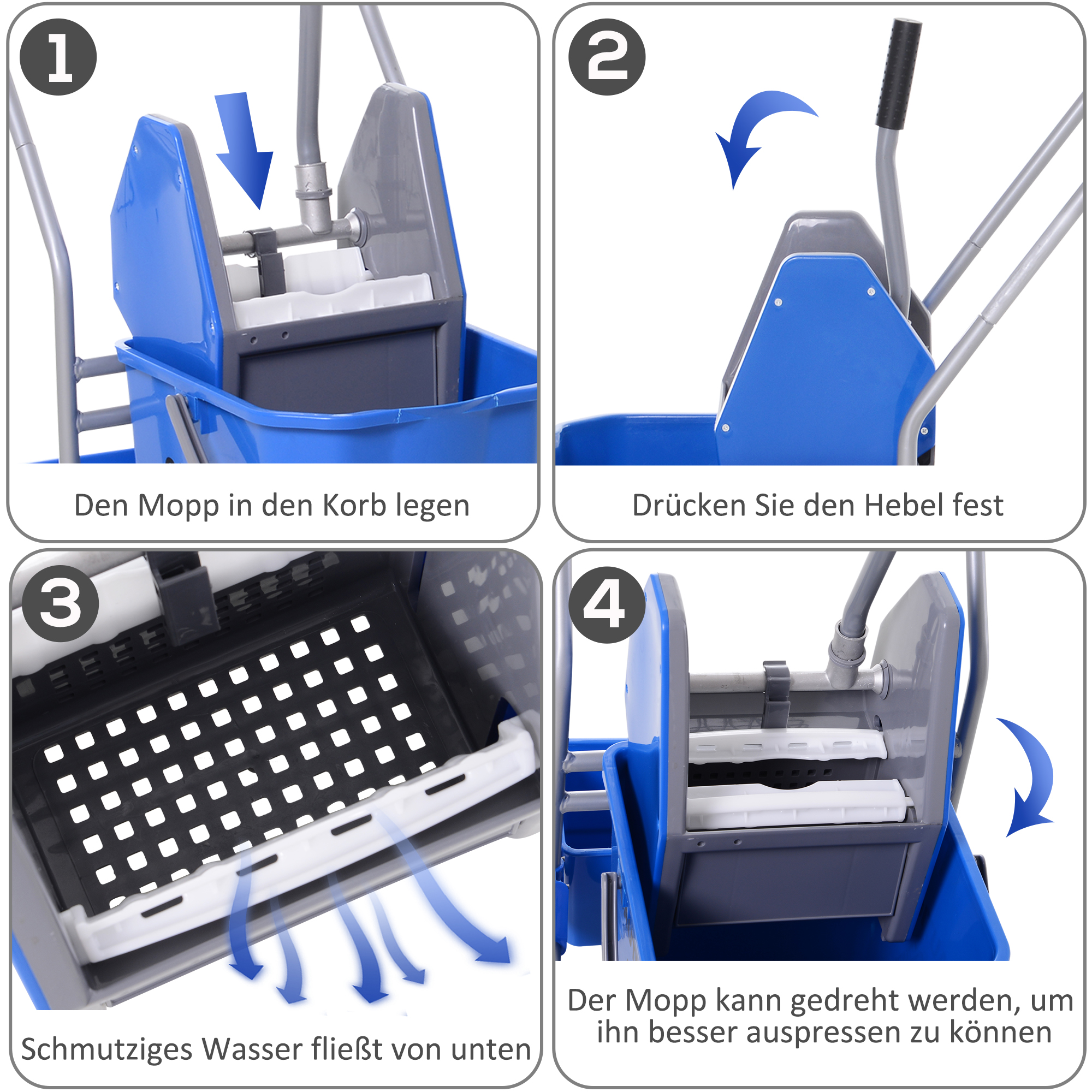 1

Den Mopp in den Korb legen

2

Drücken Sie den Hebel fest

3

Schmutziges Wasser fließt von unten

4

Der Mopp kann gedreht werden, um ihn besser auspressen zu können