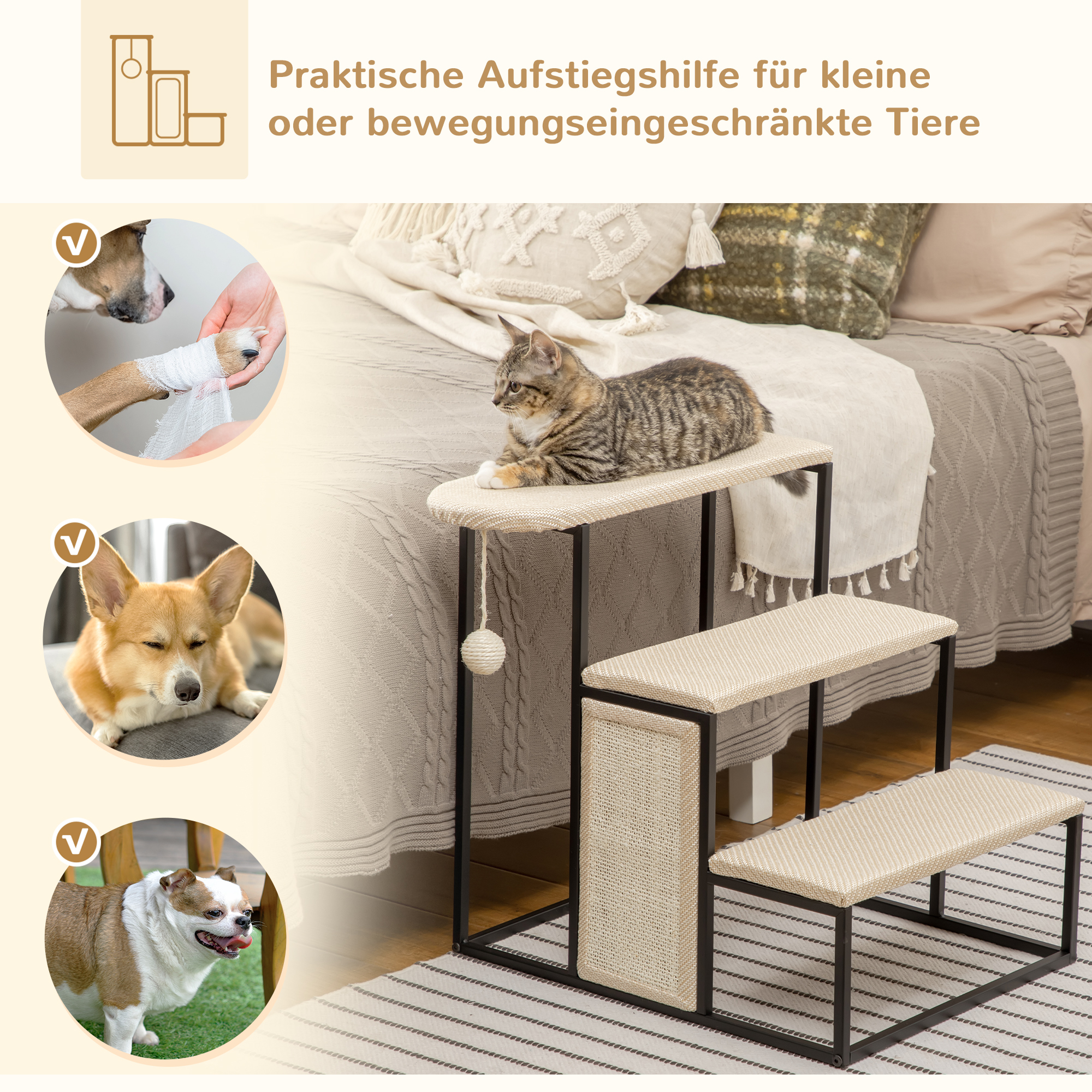 Praktische Aufstiegshilfe für kleine oder bewegungseingeschränkte Tiere