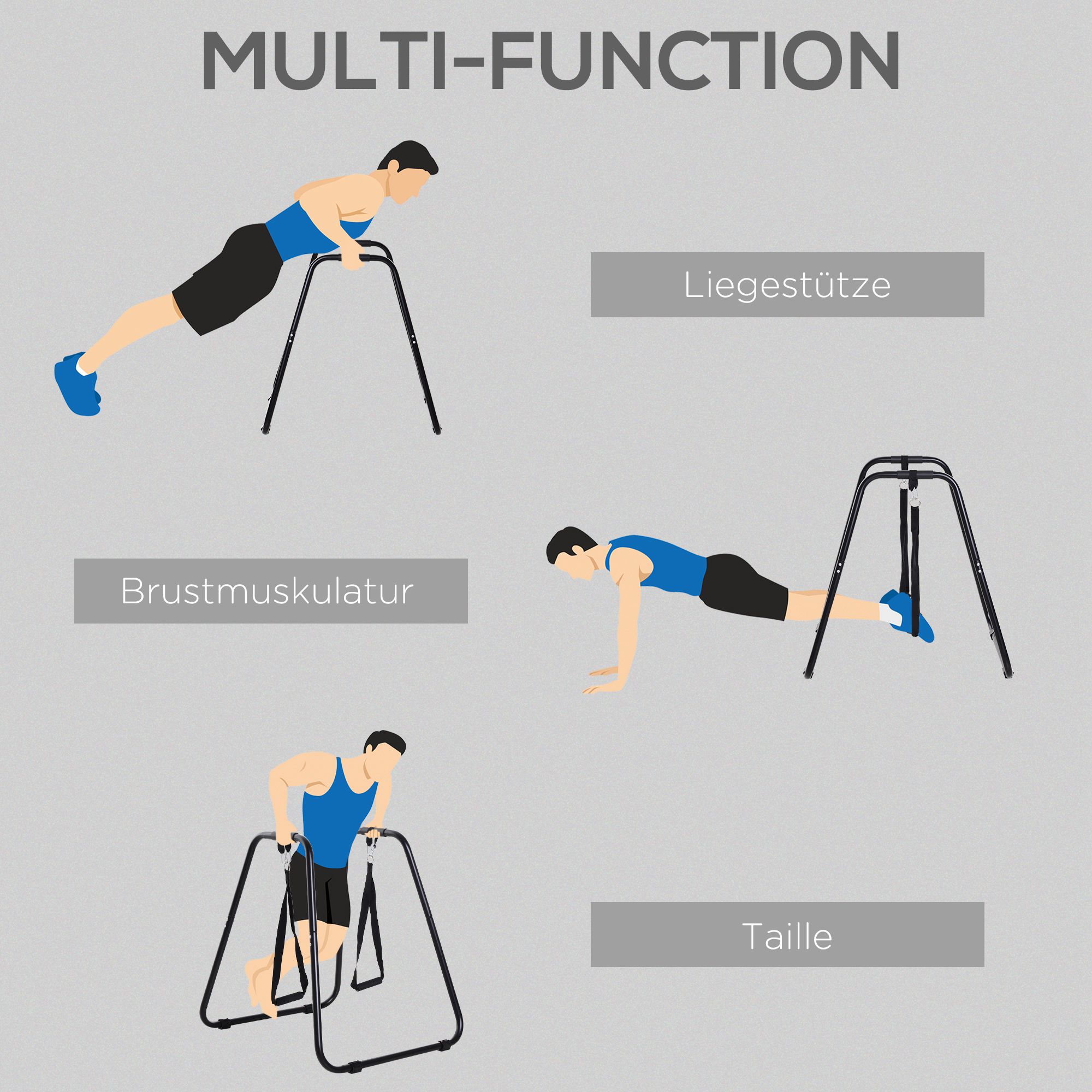 MULTI-FUNCTION

Liegestütze

Brustmuskulatur

Taille