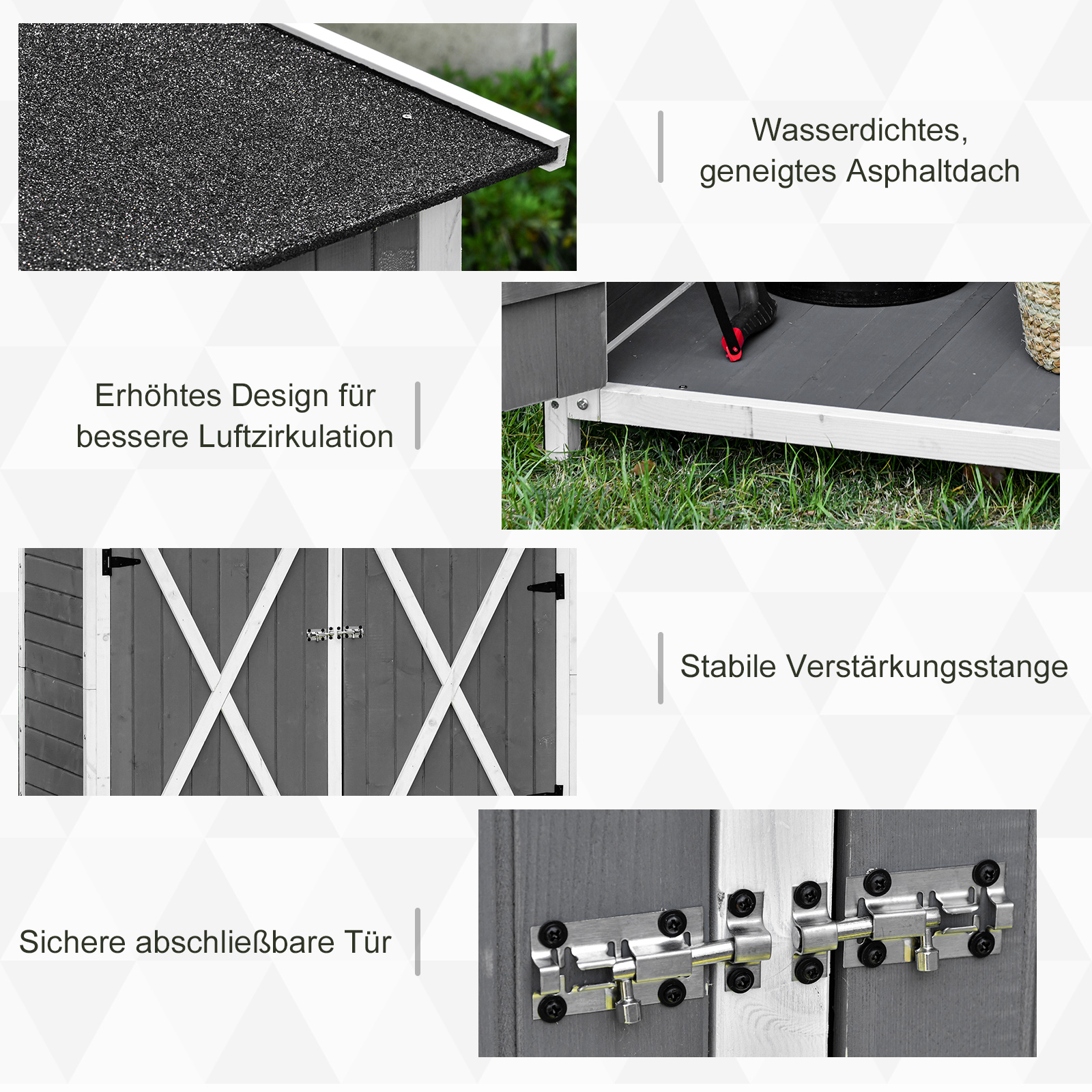 Wasserdichtes, geneigtes Asphaltdach

Erhöhtes Design für bessere Luftzirkulation

Stabile Verstärkungsstange

Sichere abschließbare Tür