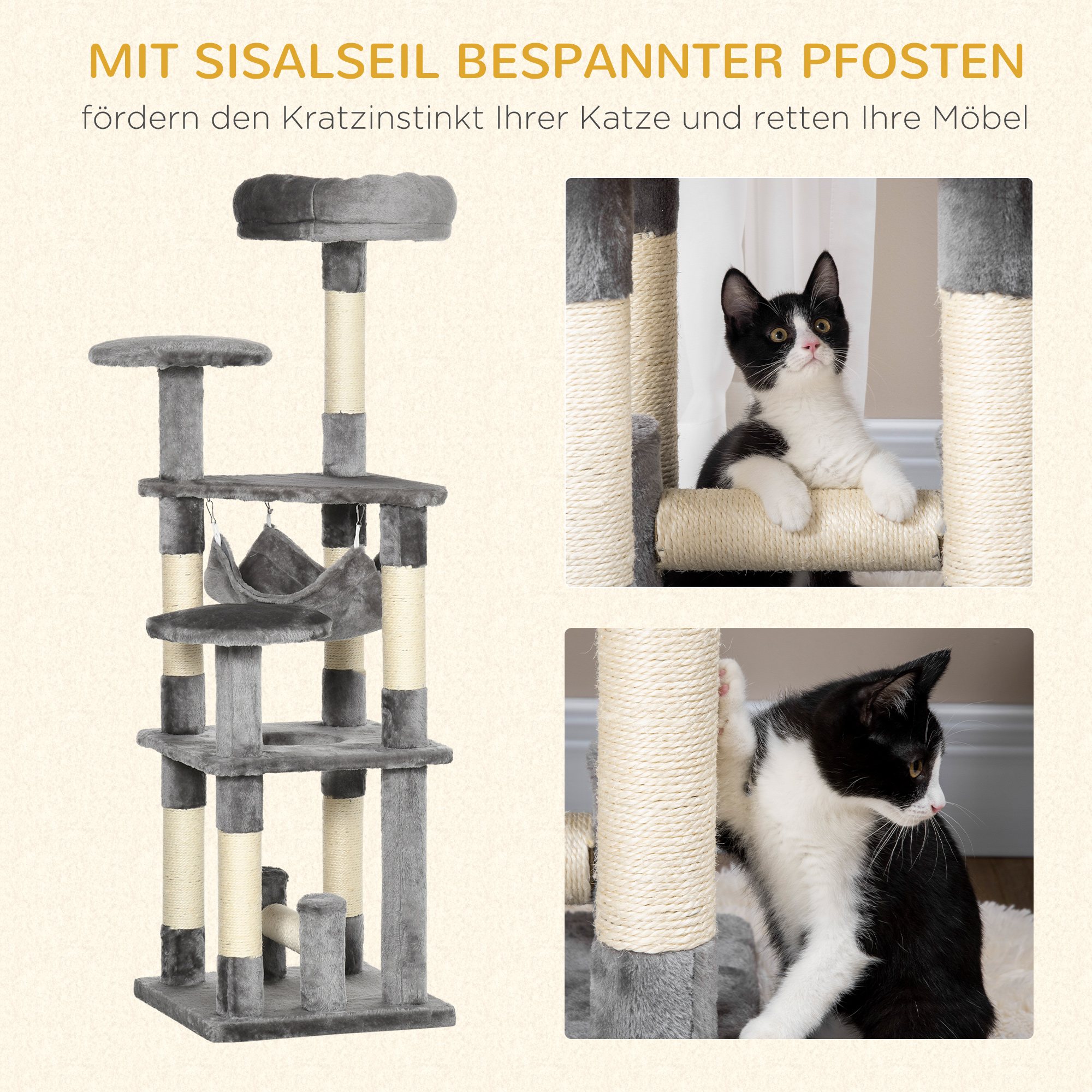 MIT SISALSEIL BESPANNTER PFOSTEN

fördern den Kratzinstinkt Ihrer Katze und retten Ihre Möbel