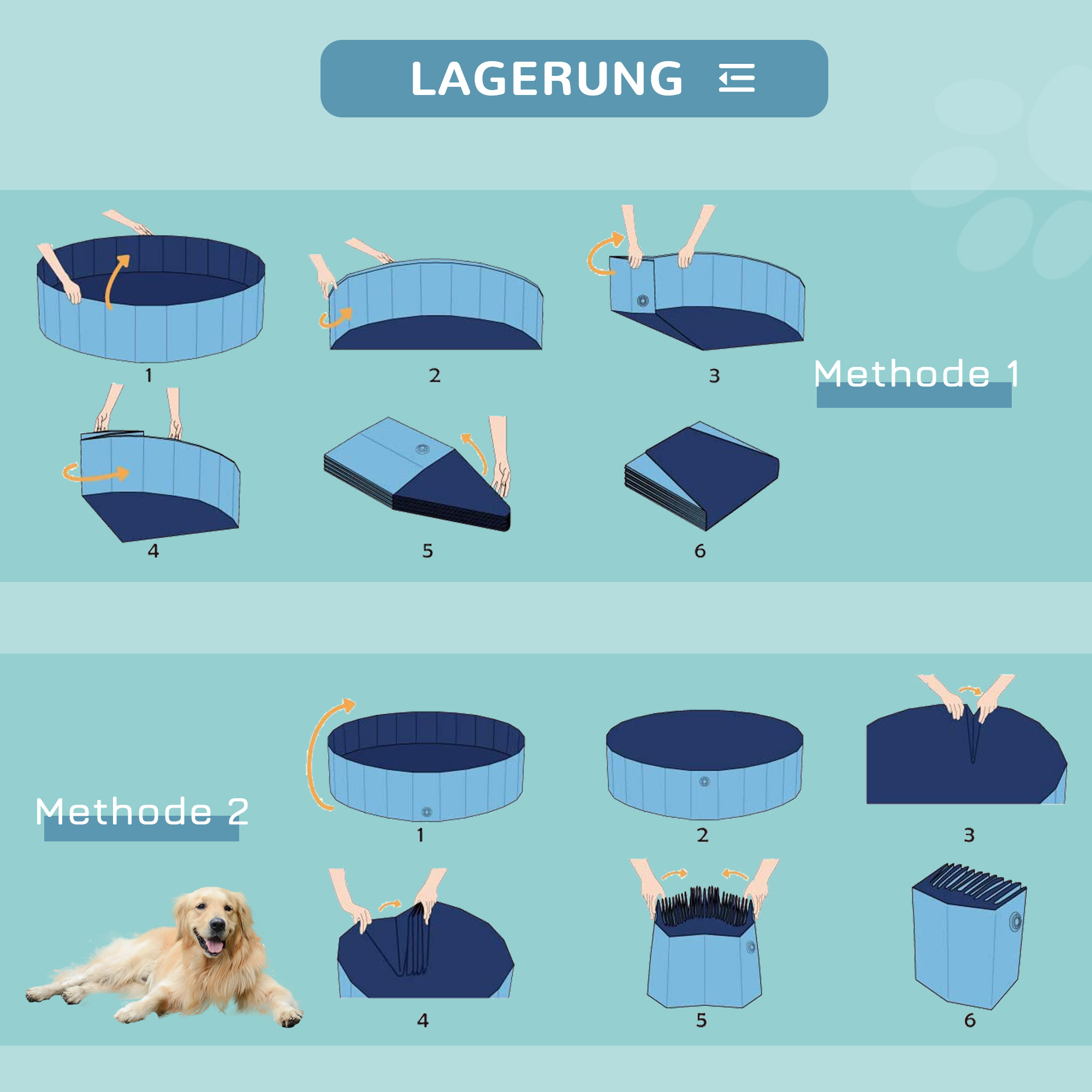 LAGERUNG

1

2

3

Methode 1

4

5

6

Methode 2

1

2

3

4

5

6