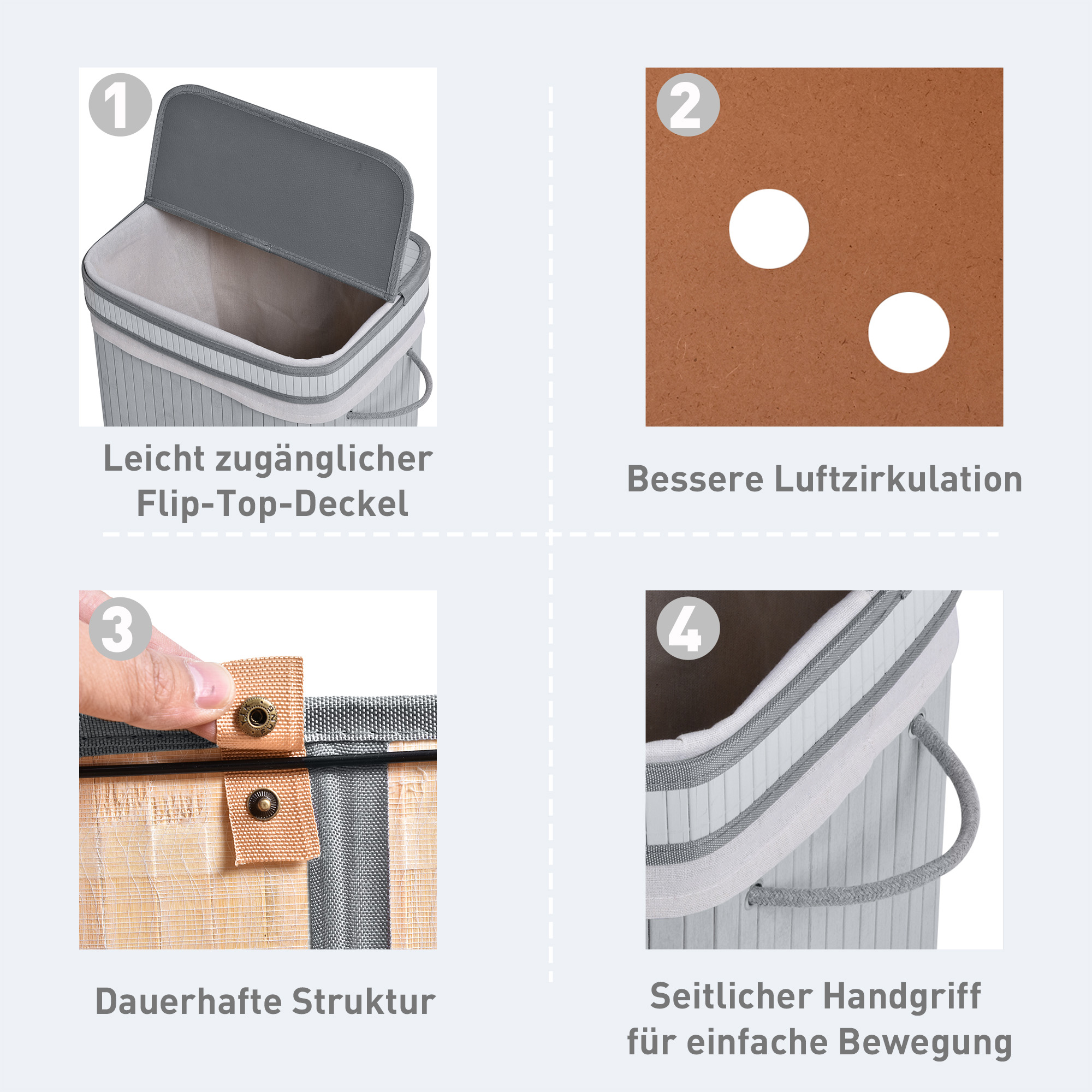 1

Leicht zugänglicher Flip-Top-Deckel

2

Bessere Luftzirkulation

3

Dauerhafte Struktur

4

Seitlicher Handgriff für einfache Bewegung