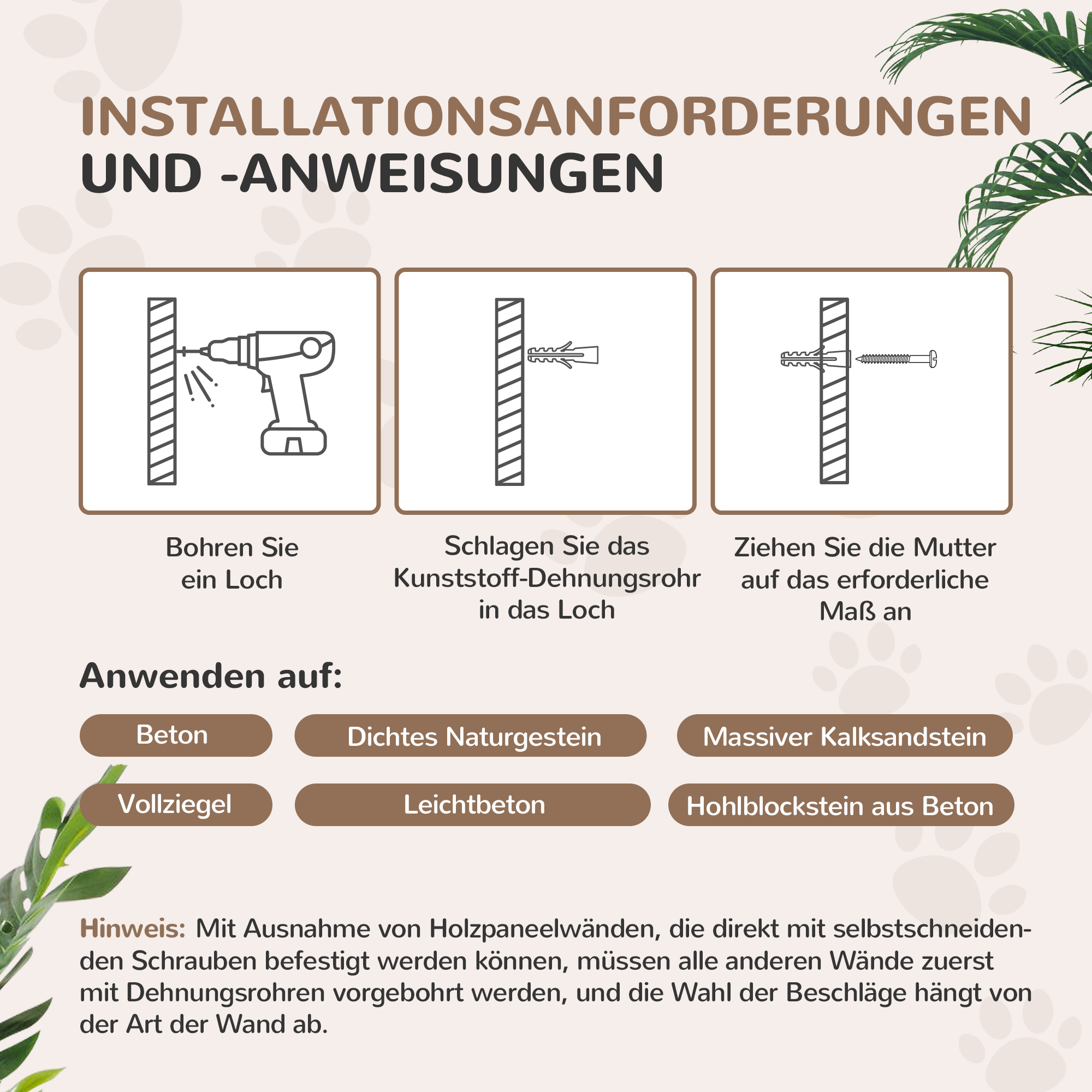 INSTALLATIONSANFORDERUNGEN
UND -ANWEISUNGEN

Bohren Sie ein Loch

Schlagen Sie das Kunststoff-Dehnungsrohr in das Loch

Ziehen Sie die Mutter auf das erforderliche Maß an

Anwenden auf:

Beton

Dichtes Naturgestein

Massiver Kalksandstein

Vollziegel

Leichtbeton

Hohlblockstein aus Beton

Hinweis: Mit Ausnahme von Holzpaneelwänden, die direkt mit selbstschneidenden Schrauben befestigt werden können, müssen alle anderen Wände zuerst mit Dehnungsrohren vorgebohrt werden, und die Wahl der Beschläge hängt von der Art der Wand ab.