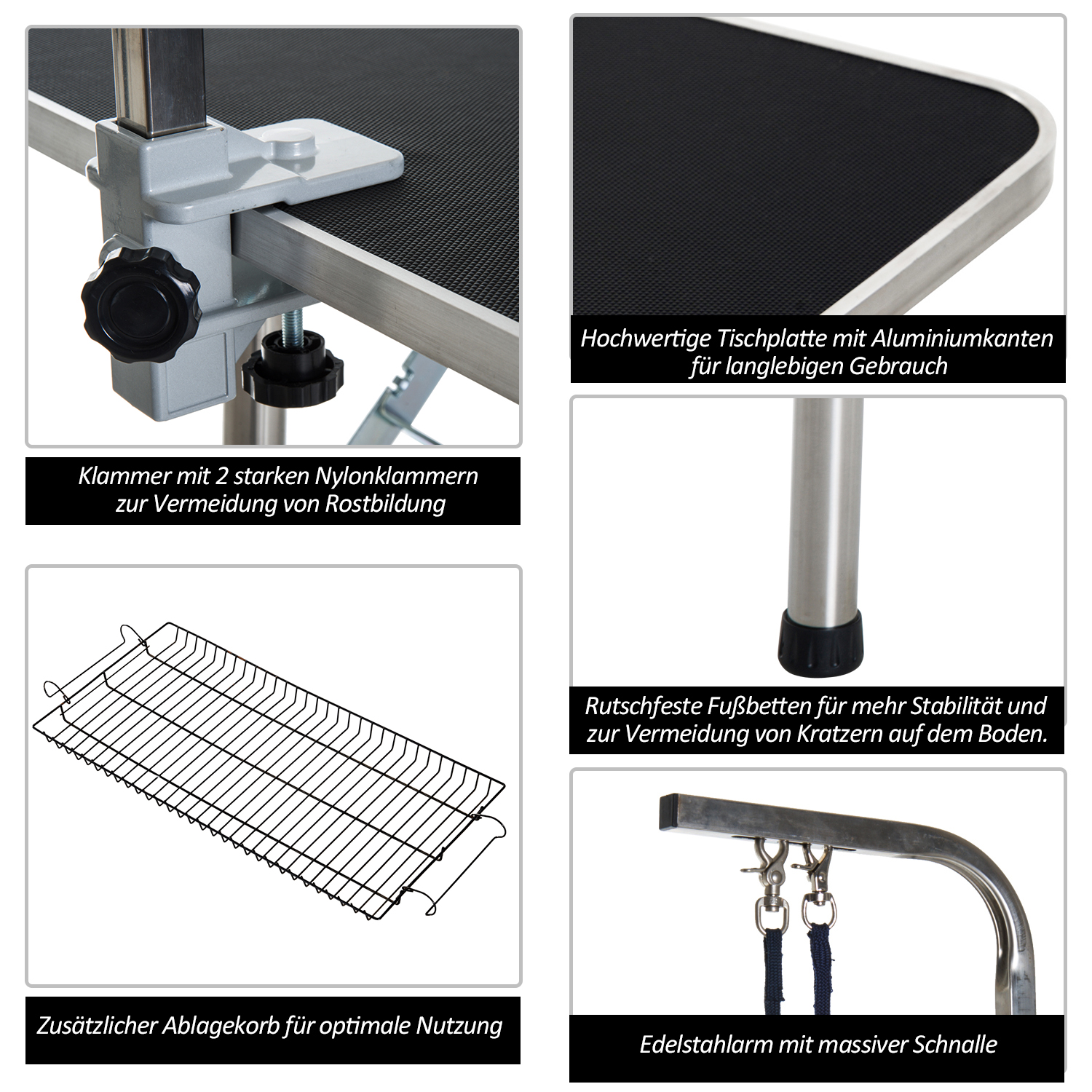 Klammer mit 2 starken Nylonklammern zur Vermeidung von Rostbildung

Zusätzlicher Ablagekorb für optimale Nutzung

Hochwertige Tischplatte mit Aluminiumkanten für langlebigen Gebrauch

Rutschfeste Fußbetten für mehr Stabilität und zur Vermeidung von Kratzern auf dem Boden.

Edelstahlarm mit massiver Schnalle