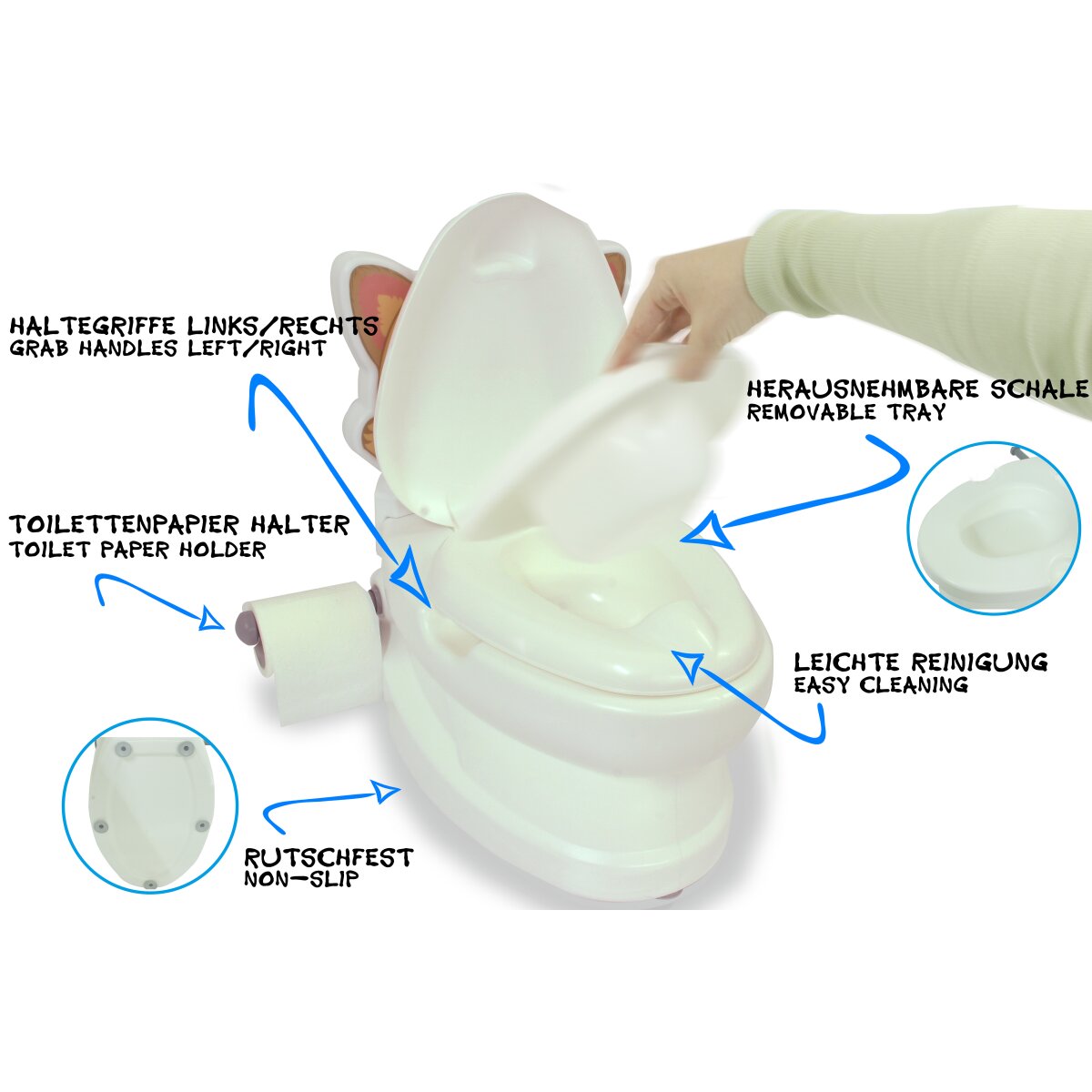 HALTEGRIFFE LINKS/RECHTS
GRAB HANDLES LEFT/RIGHT

HERAUSNEHMBARE SCHALE
REMOVABLE TRAY

TOILETTENPAPIER HALTER
TOILET PAPER HOLDER

LEICHTE REINIGUNG
EASY CLEANING

RUTSCHFEST
NON-SLIP