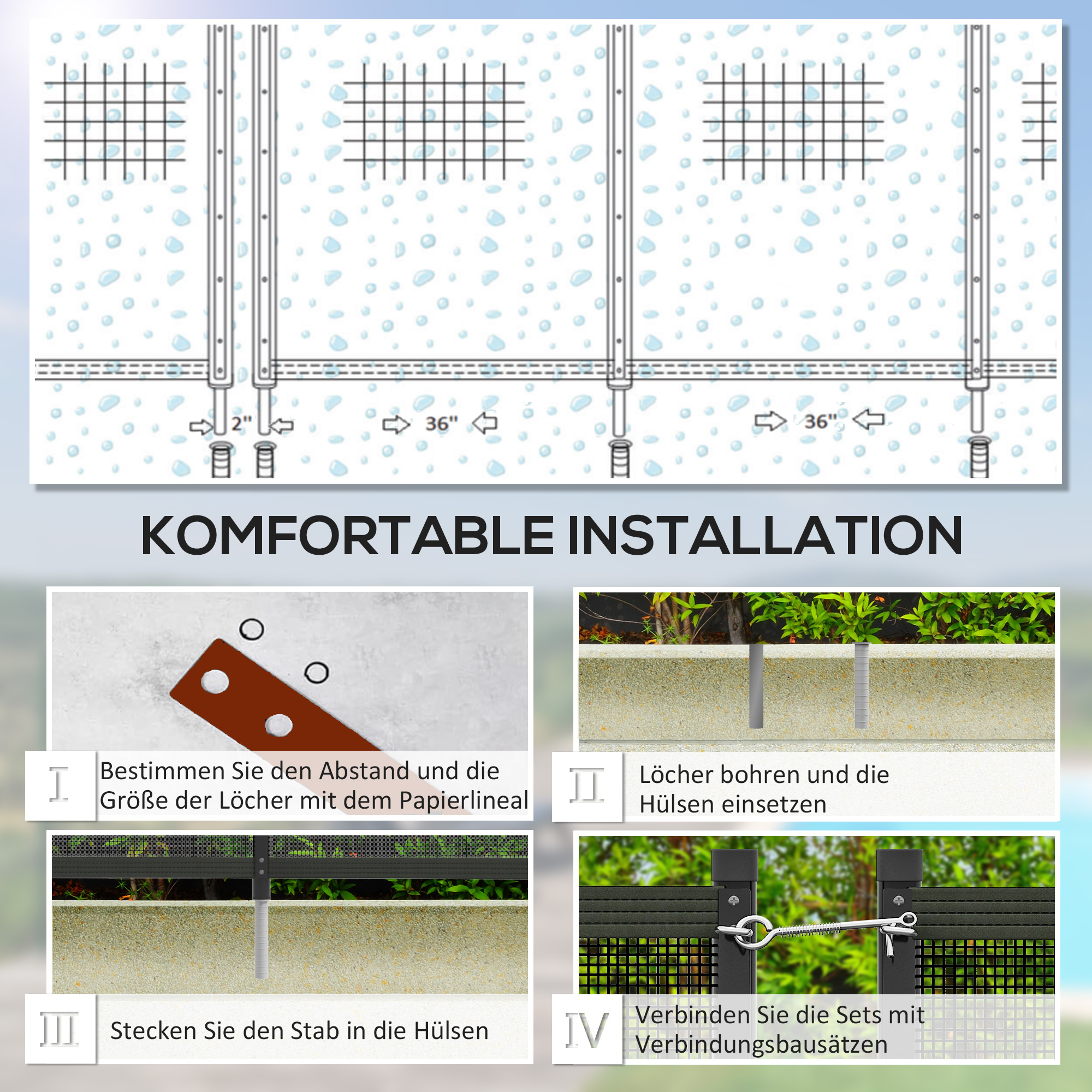 2"

36"

36"

KOMFORTABLE INSTALLATION

I

Bestimmen Sie den Abstand und die Größe der Löcher mit dem Papierlineal

II

Löcher bohren und die Hülsen einsetzen

III

Stecken Sie den Stab in die Hülsen

IV

Verbinden Sie die Sets mit Verbindungsbausätzen