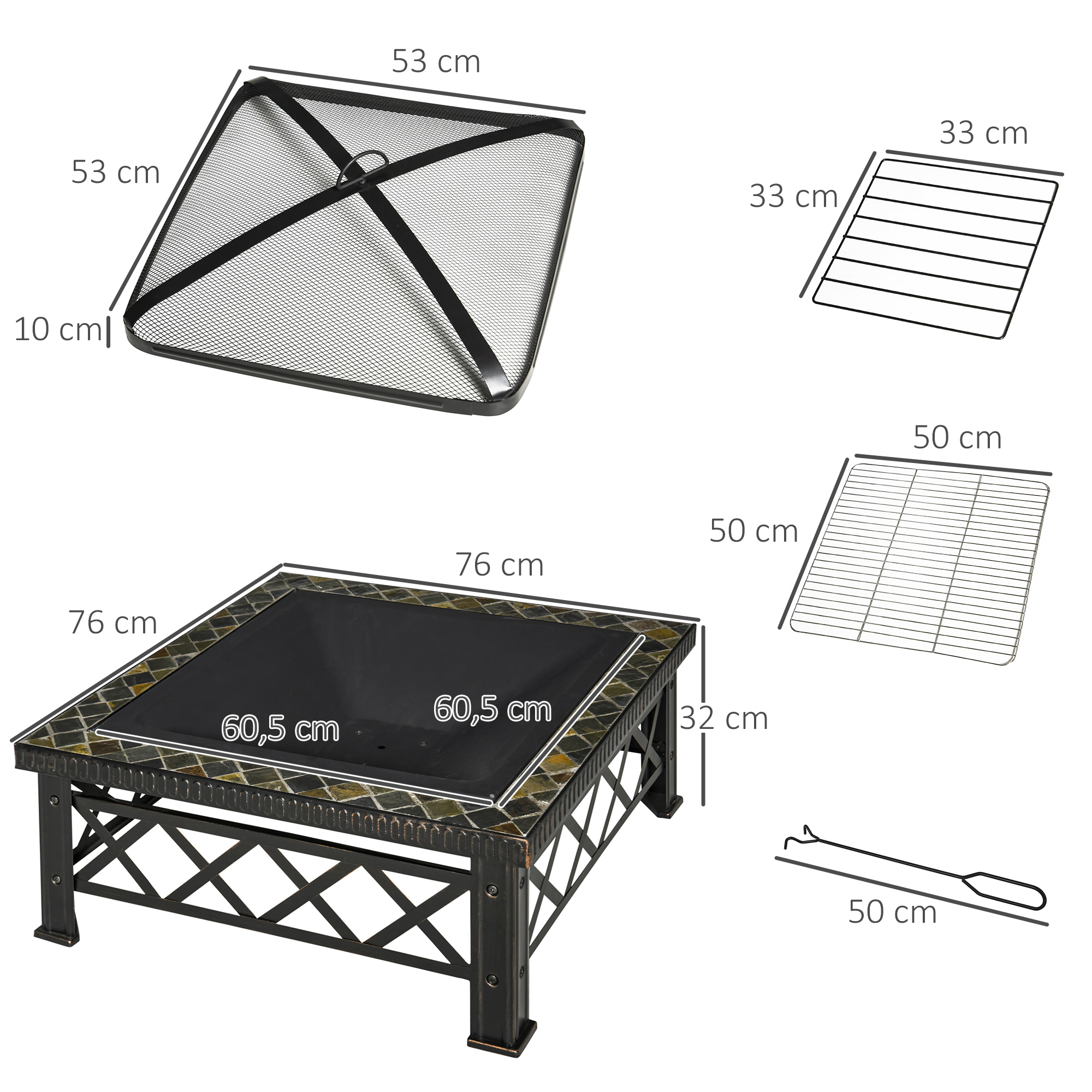 53 cm

53 cm

10 cm

33 cm

33 cm

50 cm

50 cm

76 cm

76 cm

60,5 cm

60,5 cm

32 cm

50 cm