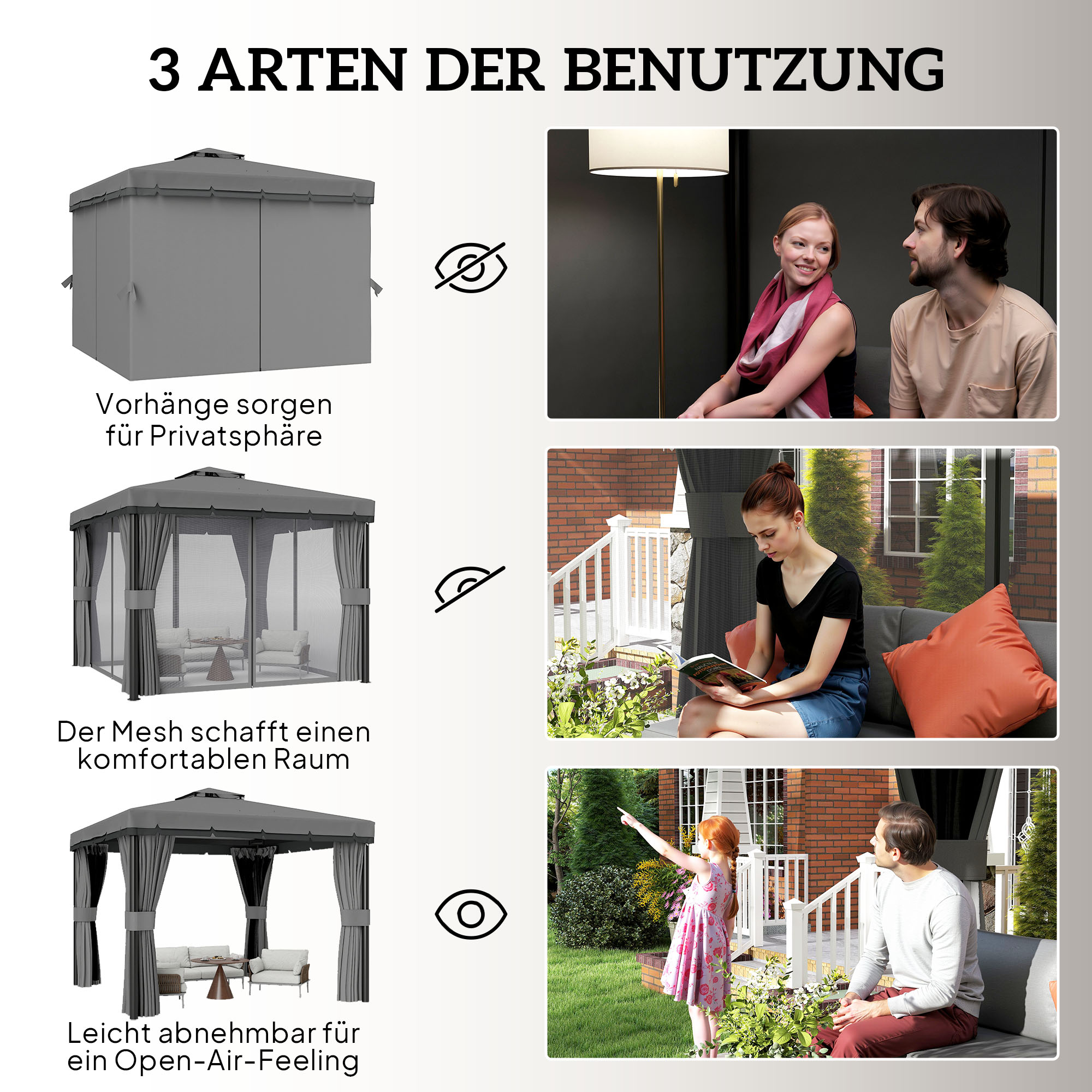 3 ARTEN DER BENUTZUNG

Vorhänge sorgen für Privatsphäre

Der Mesh schafft einen komfortablen Raum

Leicht abnehmbar für ein Open-Air-Feeling