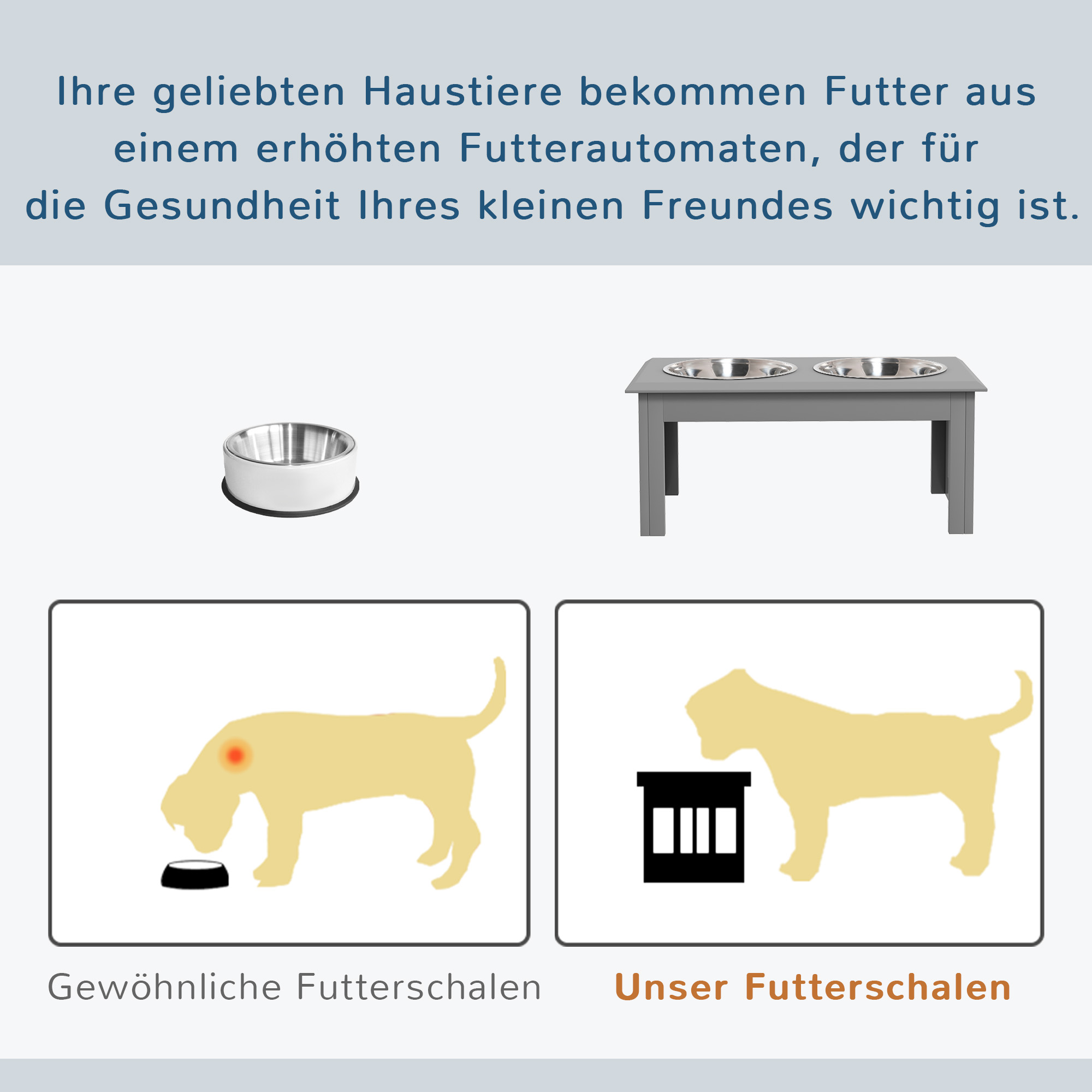 Ihre geliebten Haustiere bekommen Futter aus einem erhöhten Futterautomaten, der für die Gesundheit Ihres kleinen Freundes wichtig ist.

Gewöhnliche Futterschalen

Unser Futterschalen