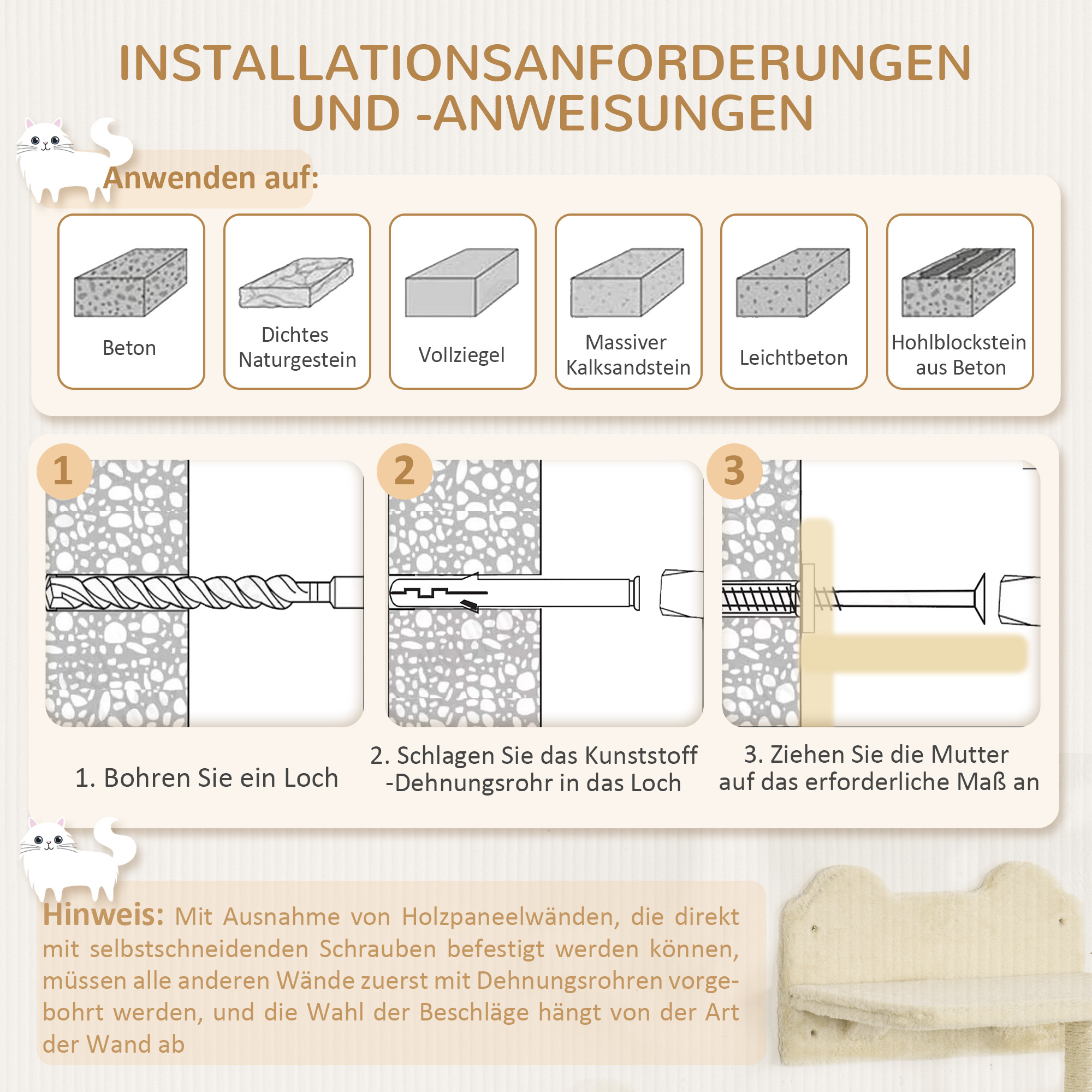 INSTALLATIONSANFORDERUNGEN UND -ANWEISUNGEN

Anwenden auf:

Beton

Dichtes Naturgestein

Vollziegel

Massiver Kalksandstein

Leichtbeton

Hohlblockstein aus Beton

1

2

3

1. Bohren Sie ein Loch

2. Schlagen Sie das Kunststoff -Dehnungsrohr in das Loch

3. Ziehen Sie die Mutter auf das erforderliche Maß an

Hinweis: Mit Ausnahme von Holzpaneelwänden, die direkt mit selbstschneidenden Schrauben befestigt werden können, müssen alle anderen Wände zuerst mit Dehnungsrohren vorgebohrt werden, und die Wahl der Beschläge hängt von der Art der Wand ab