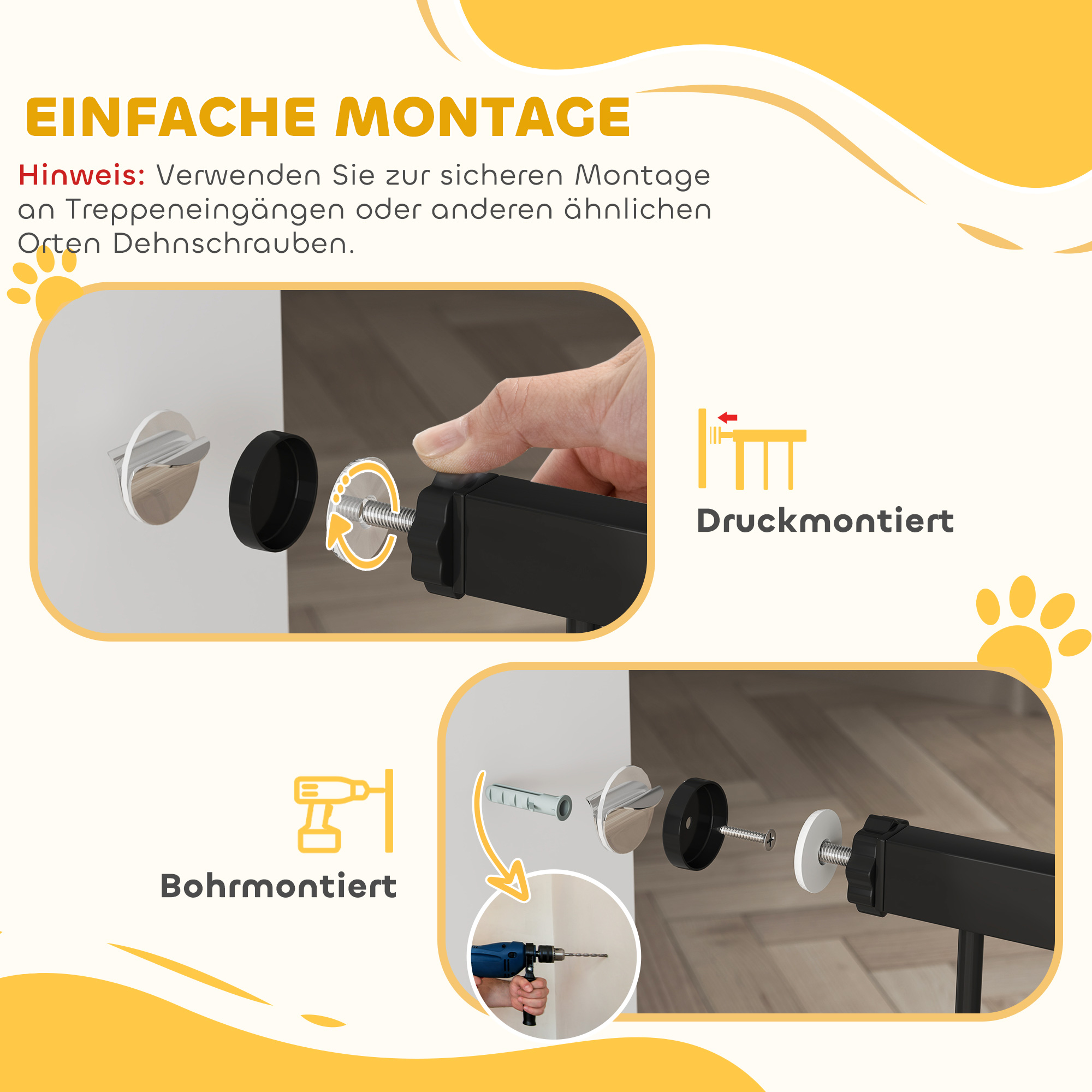 EINFACHE MONTAGE

Hinweis: Verwenden Sie zur sicheren Montage an Treppeneingängen oder anderen ähnlichen Orten Dehnschrauben.

Druckmontiert

Bohrmontiert