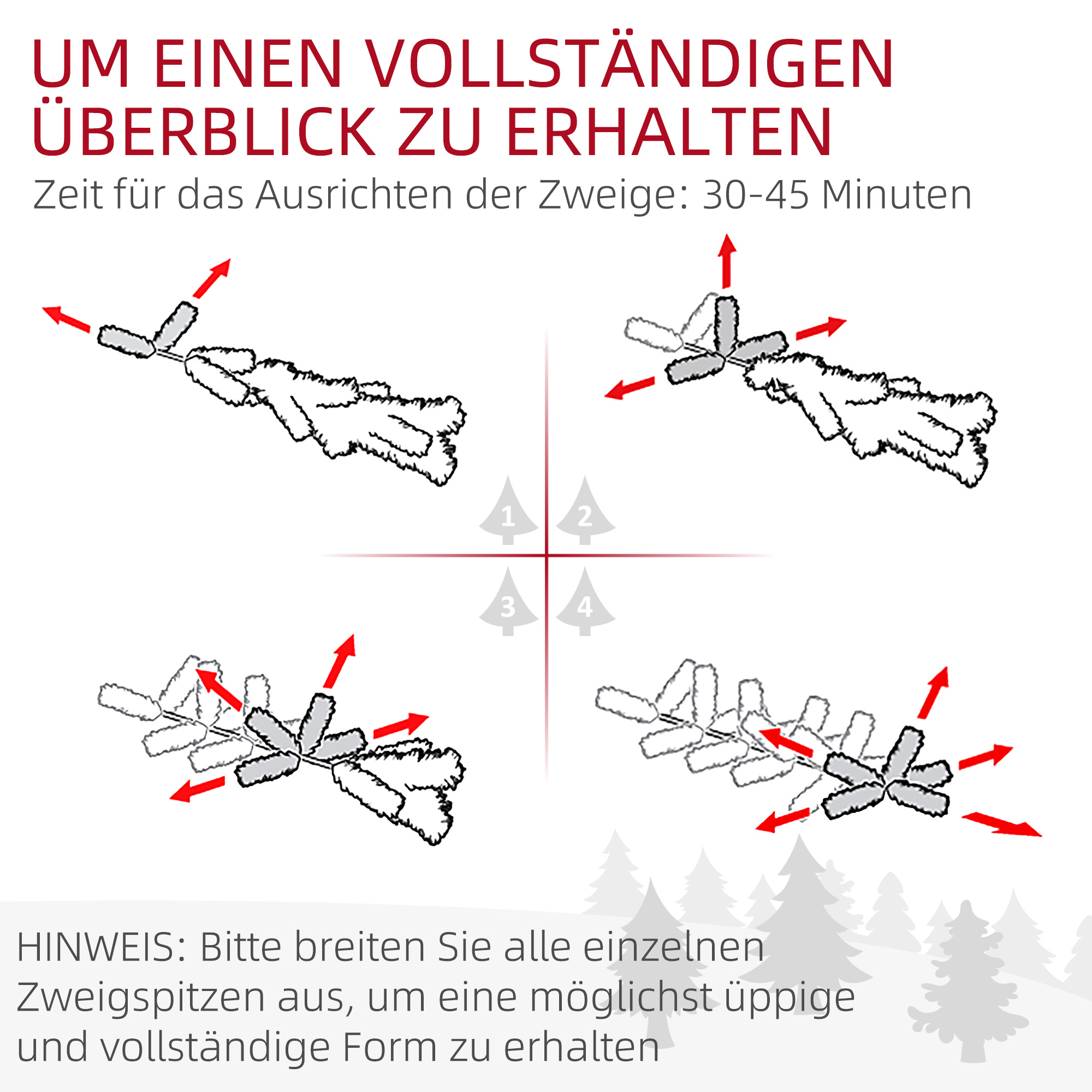 UM EINEN VOLLSTÄNDIGEN ÜBERBLICK ZU ERHALTEN
Zeit für das Ausrichten der Zweige: 30-45 Minuten

1
2
3
4

HINWEIS: Bitte breiten Sie alle einzelnen Zweigspitzen aus, um eine möglichst üppige und vollständige Form zu erhalten