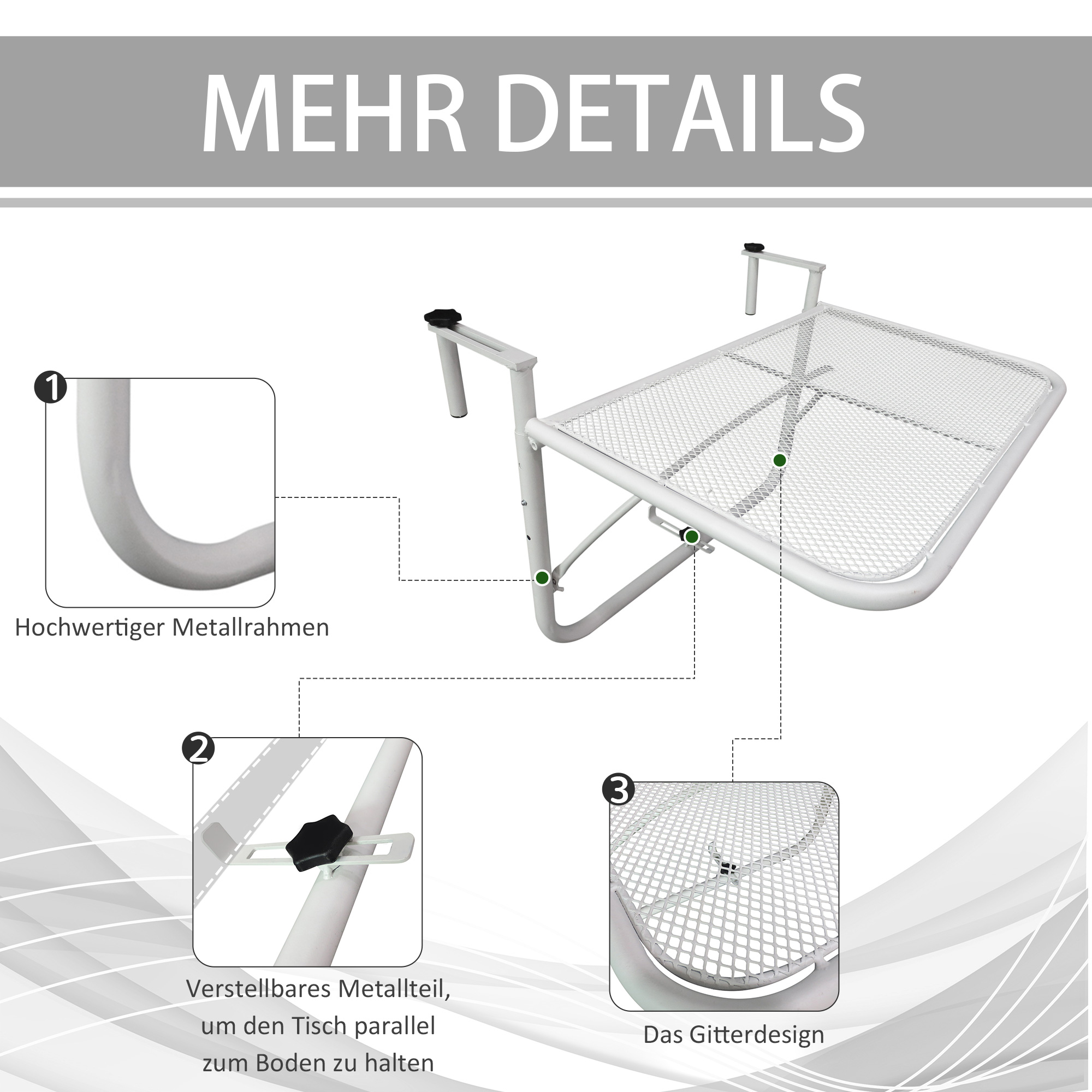 MEHR DETAILS

1
Hochwertiger Metallrahmen

2
Verstellbares Metallteil, um den Tisch parallel zum Boden zu halten

3
Das Gitterdesign